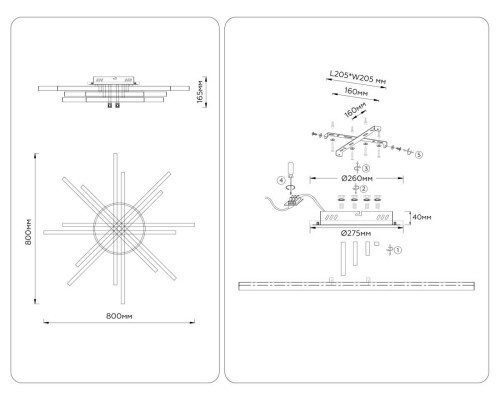 165мм

800мм

800мм

L205*W205 мм

160мм

160мм

5

3

4

Ø260мм

2

40мм

Ø275мм

1