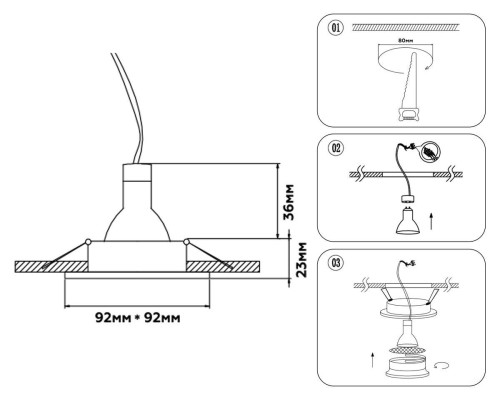 36мм

23мм

92мм * 92мм

01

80мм

02

03