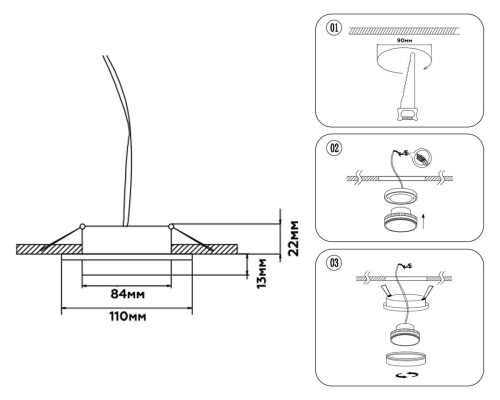 22мм
13мм
84мм
110мм
01
90мм
02
03