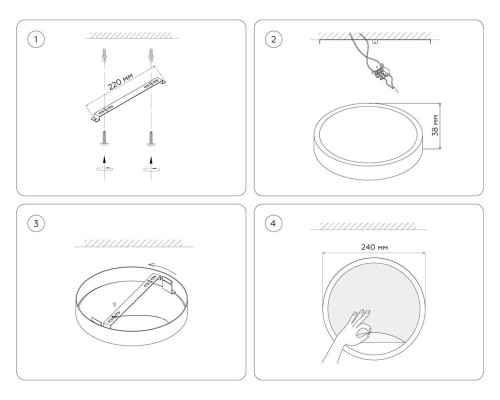 1

220 мм

2

38 мм

3

4

240 мм