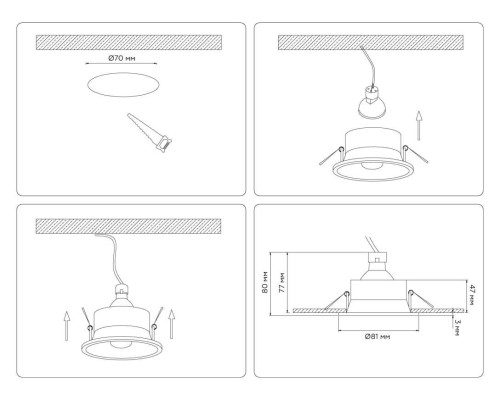 Ø70 мм

80 мм
77 мм
47 мм
3 мм
Ø81 мм