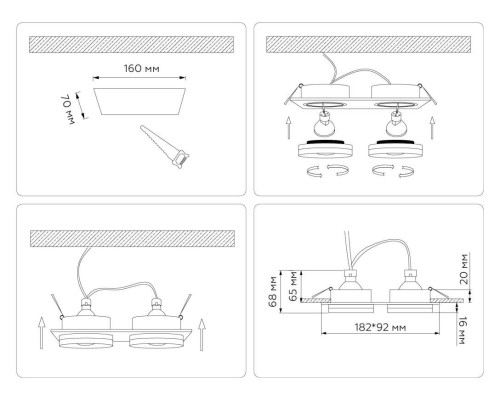 160 мм

70 мм

68 мм

65 мм

20 мм

182*92 мм

16 мм