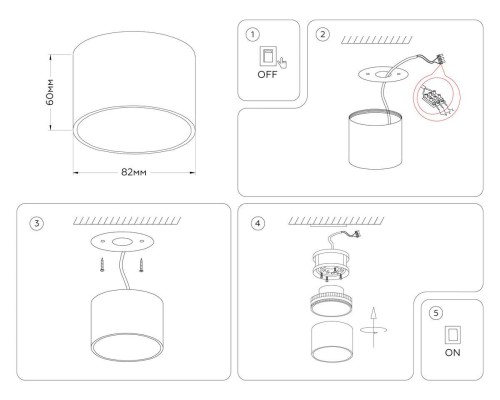 60мм
82мм
1
OFF
2
3
4
5
ON