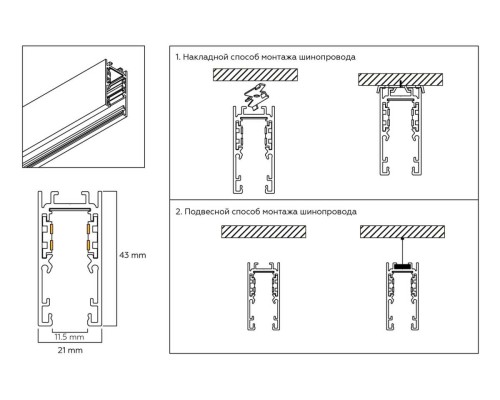 43 mm

11.5 mm

21 mm

1. Накладной способ монтажа шинопровода

2. Подвесной способ монтажа шинопровода