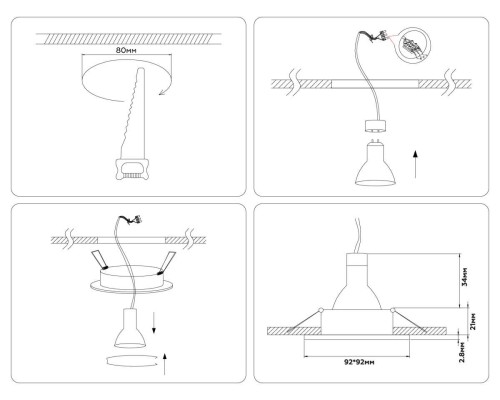 80мм

34мм
21мм
2.8мм
92*92мм