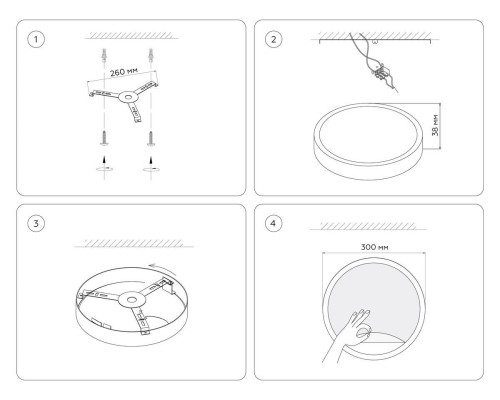 1

260 мм

2

38 мм

3

4

300 мм