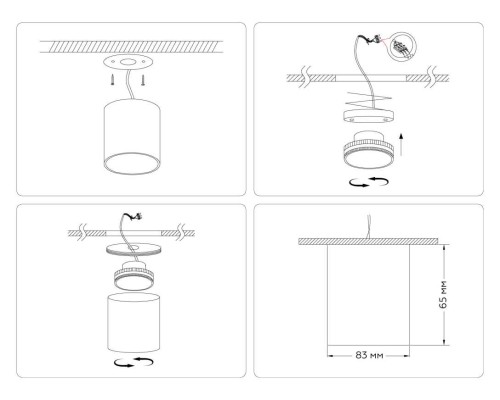 65 мм
83 мм