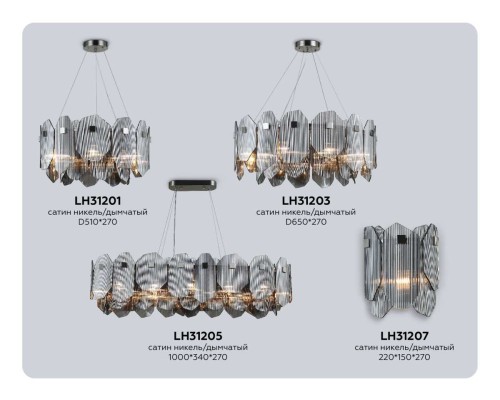 LH31201
сатин никель/дымчатый
D510*270

LH31203
сатин никель/дымчатый
D650*270

LH31205
сатин никель/дымчатый
1000*340*270

LH31207
сатин никель/дымчатый
220*150*270