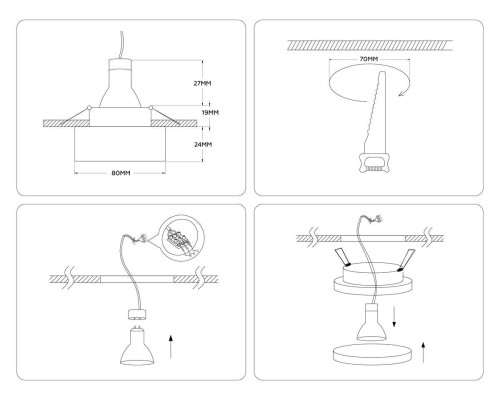 27MM
19MM
24MM
80MM
70MM