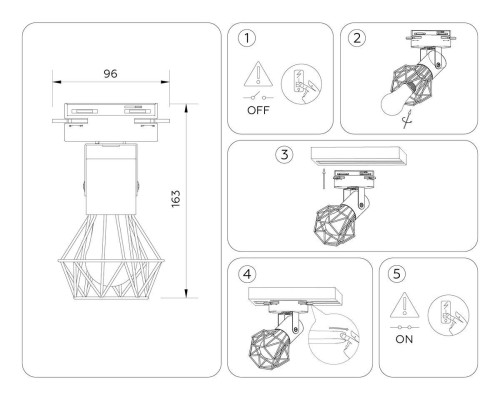 96

163

1

OFF

2

3

4

5

ON