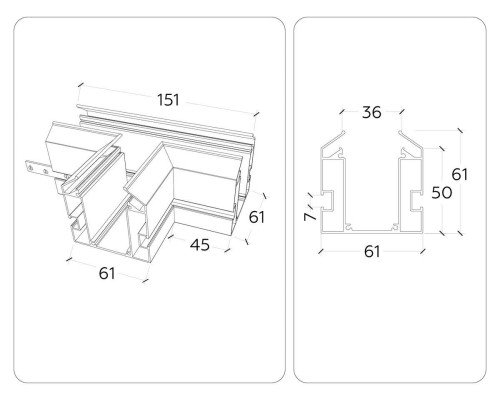 151
61
45
61

36
61
50
7
61