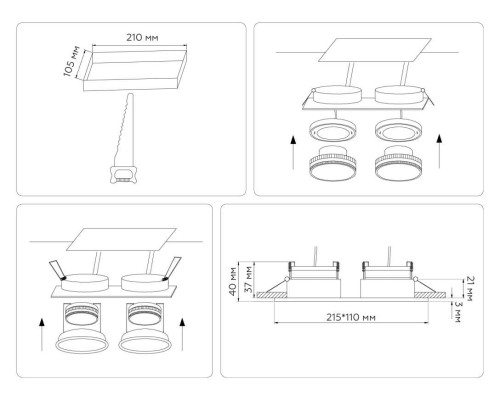 210 мм
105 мм

40 мм
37 мм
21 мм
3 мм
215*110 мм