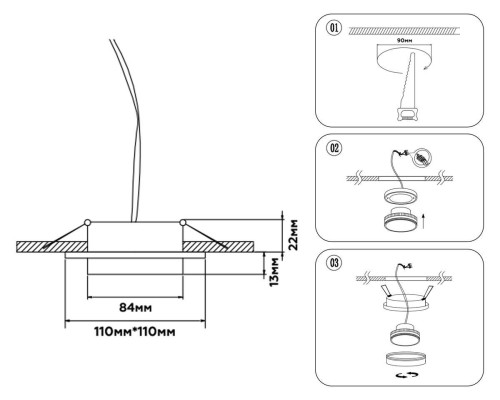 22мм
13мм
84мм
110мм*110мм
01
90мм
02
03