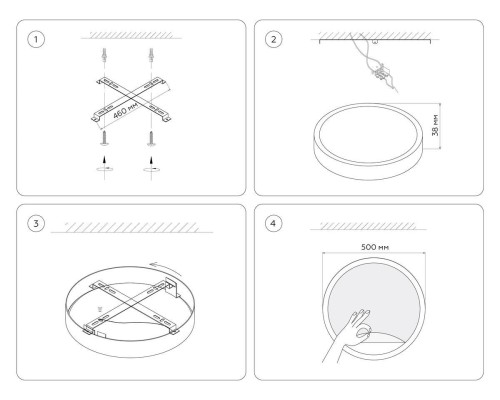 1

460 мм

2

38 мм

3

4

500 мм