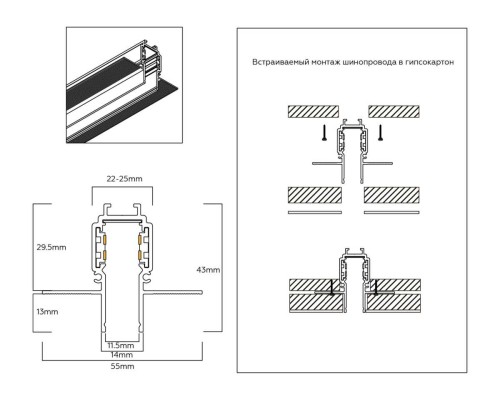 22-25mm

29.5mm

43mm

13mm

11.5mm

14mm

55mm

Встраиваемый монтаж шинопровода в гипсокартон