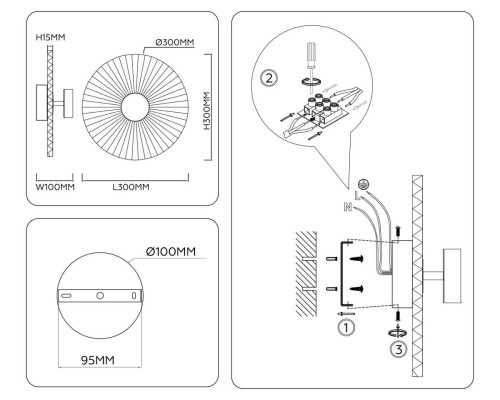 H15MM
Ø300MM
H300MM
W100MM
L300MM

Ø100MM
95MM

2
L
N
1
3