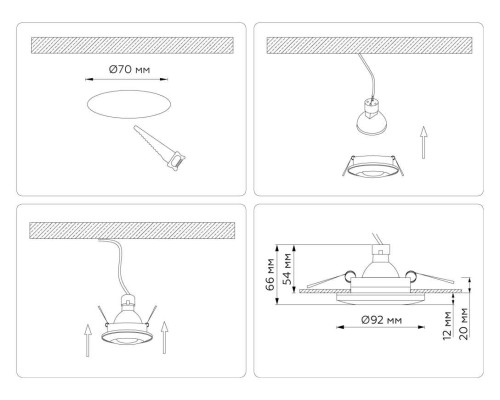 Ø70 мм

66 мм
54 мм
Ø92 мм
12 мм
20 мм